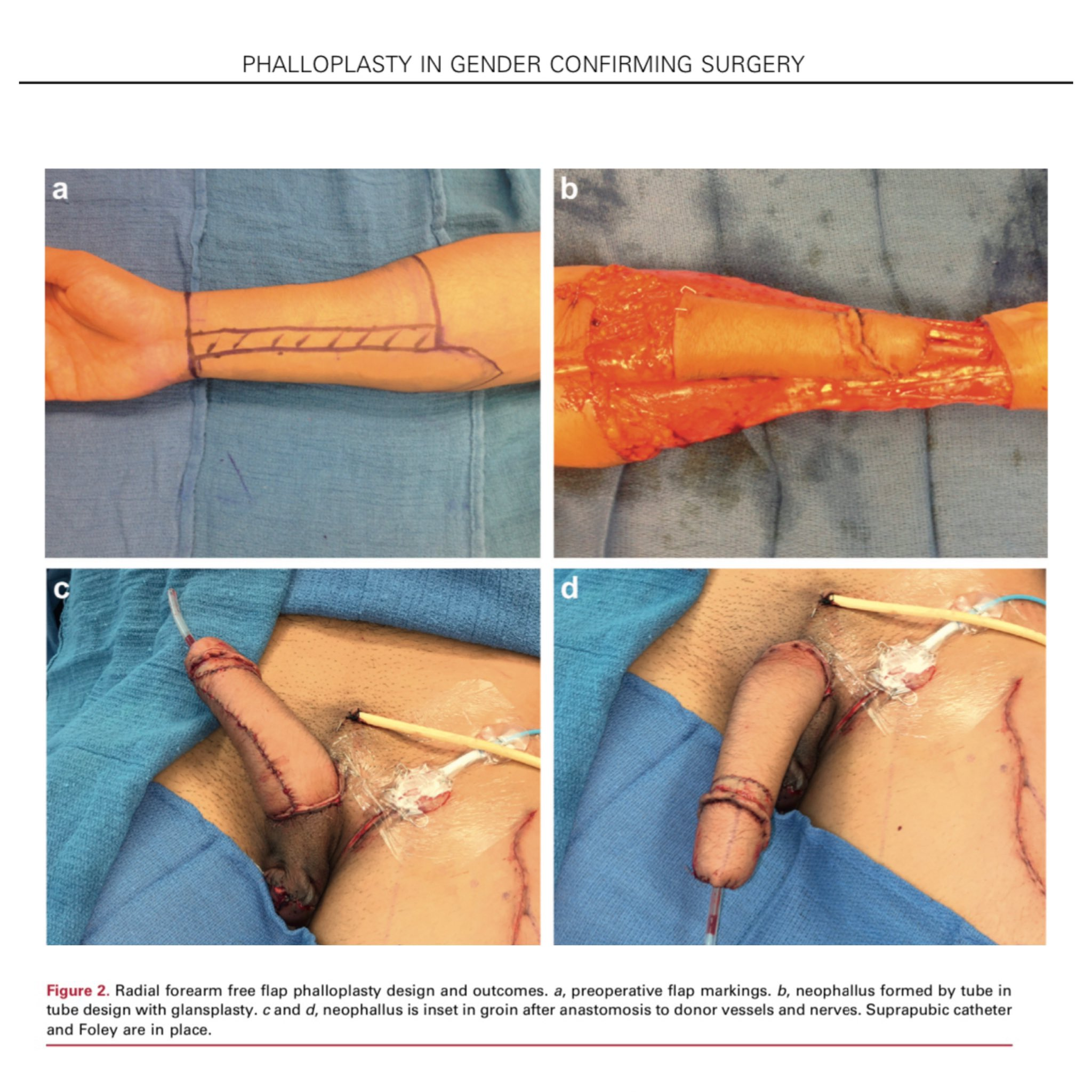 PHALLOPLASTY IN GENDER CONFIRMING SURGERY

a

b

c

d

Figure 2. Radial forearm free flap phalloplasty design and outcomes. a, preoperative flap markings. b, neophallus formed by tube in tube design with glansplasty. c and d, neophallus is inset in groin after anastomosis to donor vessels and nerves. Suprapubic catheter and Foley are in place.